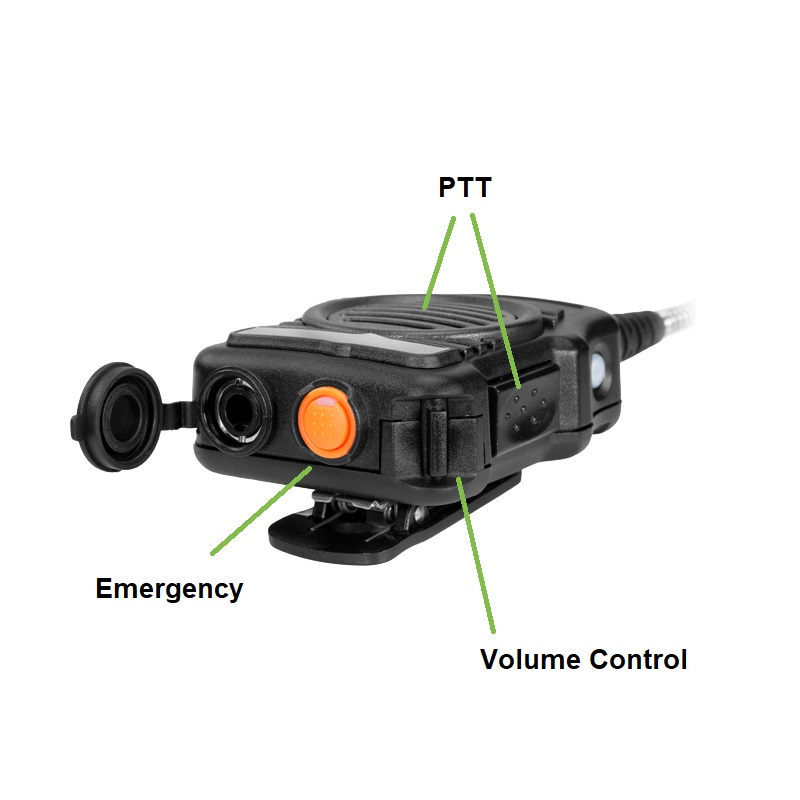 PTT

Emergency

Volume Control